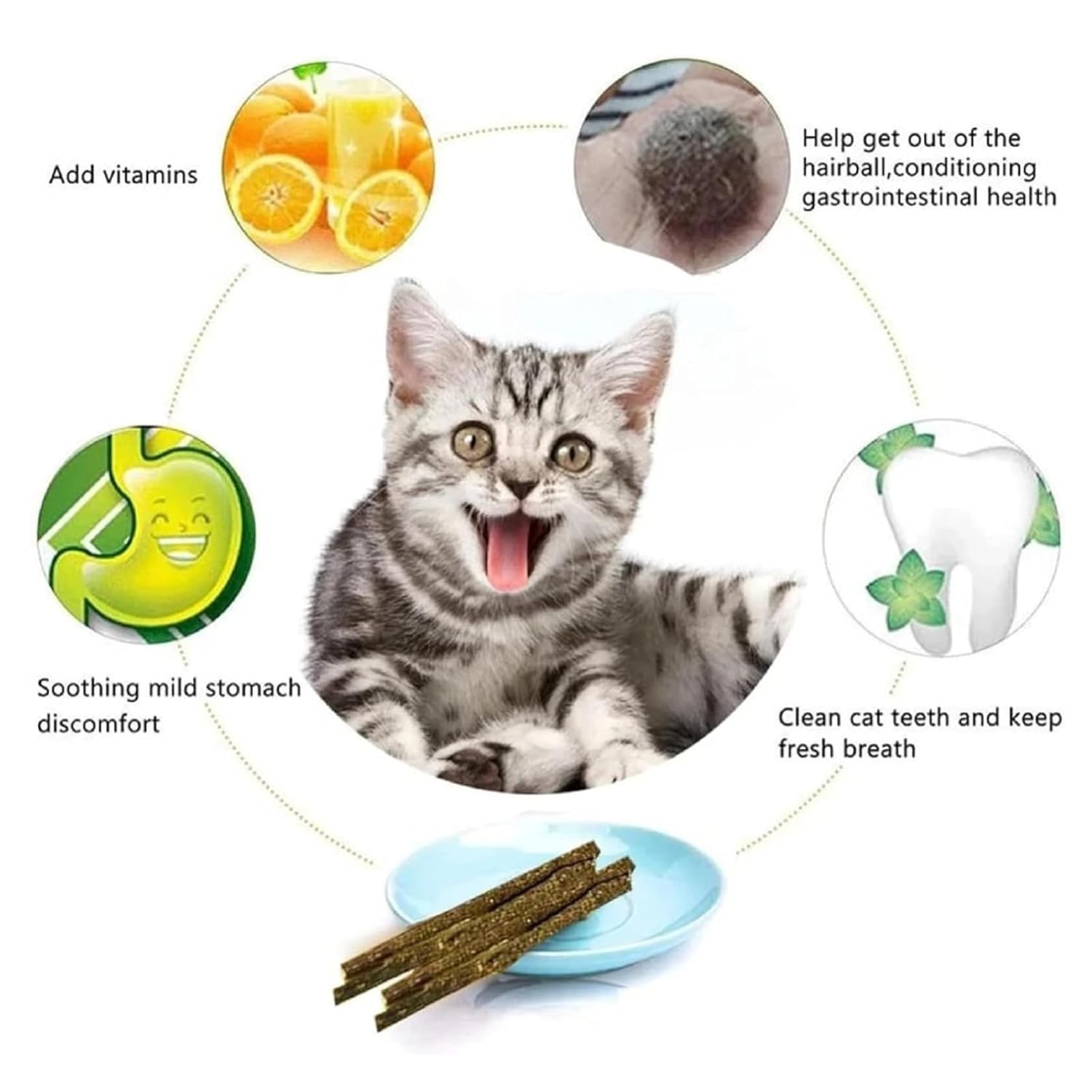 Add vitamins

Help get out of the hairball,conditioning gastrointestinal health

Soothing mild stomach discomfort

Clean cat teeth and keep fresh breath