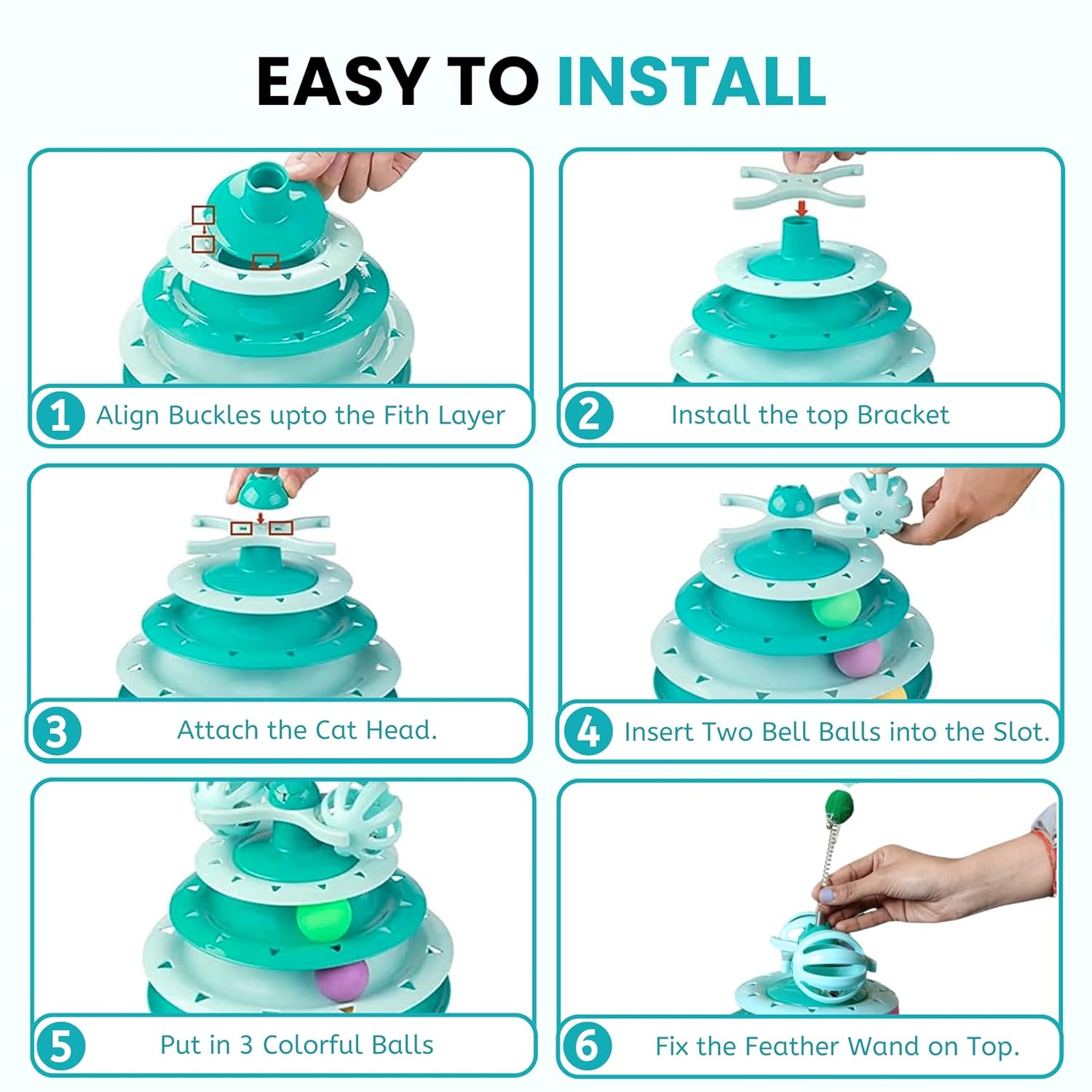 EASY TO INSTALL

1 Align Buckles upto the Fith Layer

2 Install the top Bracket

3 Attach the Cat Head.

4 Insert Two Bell Balls into the Slot.

5 Put in 3 Colorful Balls

6 Fix the Feather Wand on Top.