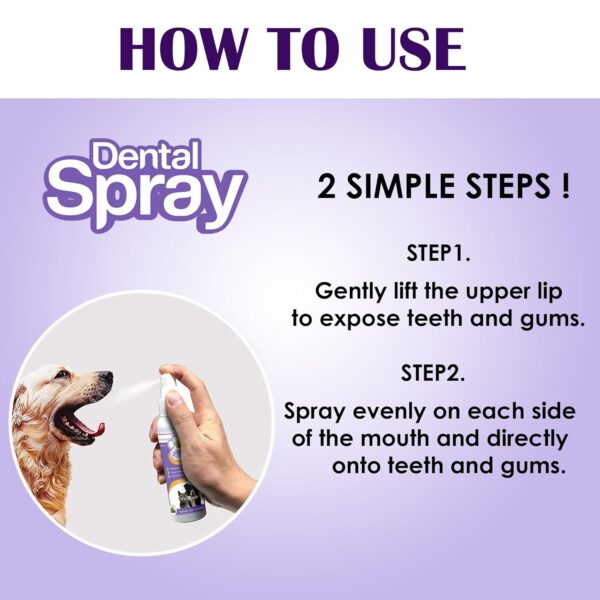 HOW TO USE

Dental Spray

2 SIMPLE STEPS !

STEP1.

Gently lift the upper lip to expose teeth and gums.

STEP2.

Spray evenly on each side of the mouth and directly onto teeth and gums.